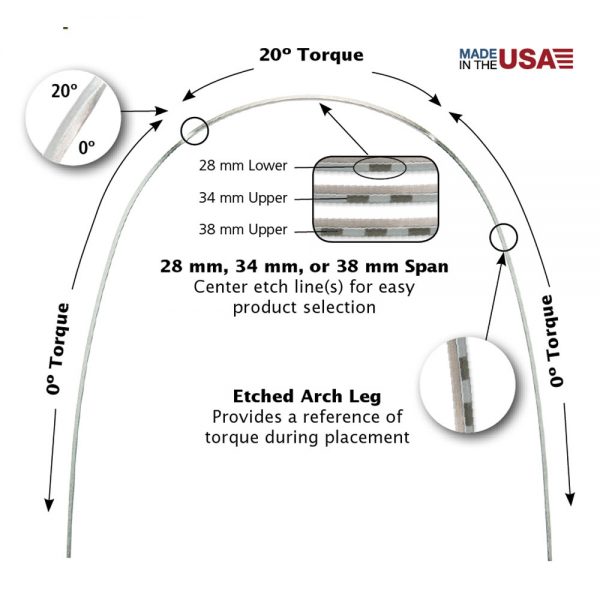 20º Torque

MADE IN THE USA

20º

0º

28 mm Lower

34 mm Upper

38 mm Upper

28 mm, 34 mm, or 38 mm Span
Center etch line(s) for easy product selection

0º Torque

0º Torque

Etched Arch Leg
Provides a reference of torque during placement