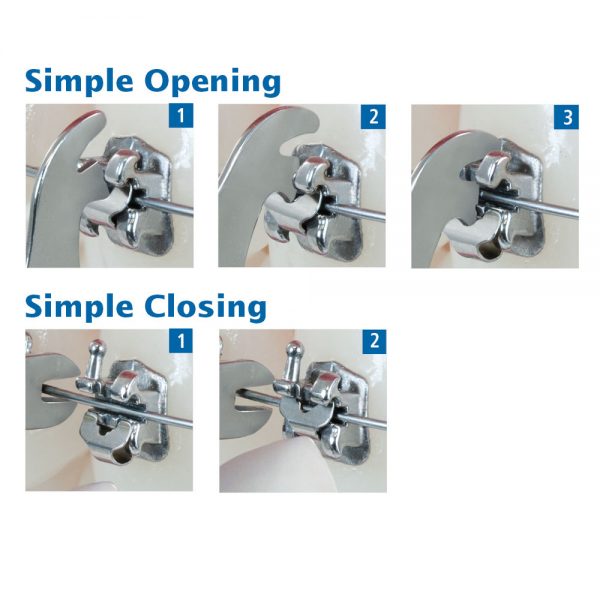 Simple Opening

1

2

3

Simple Closing

1

2