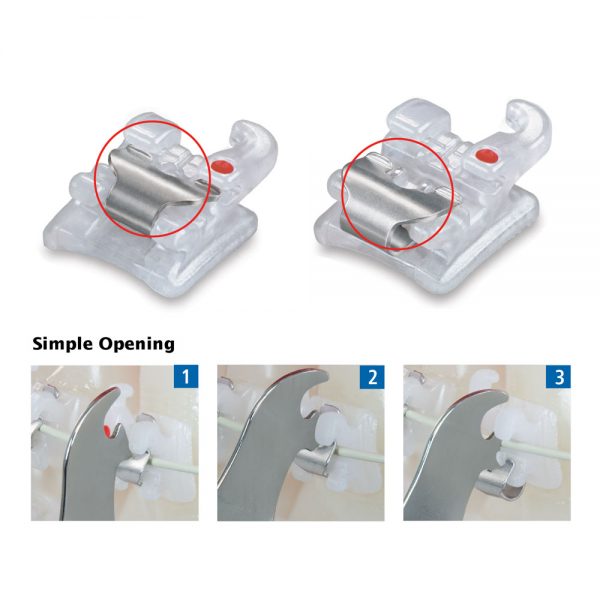 Simple Opening

1

2

3