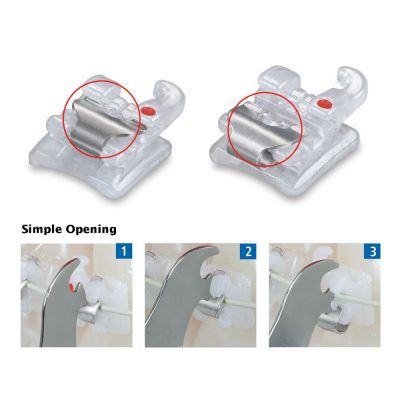 Simple Opening

1

2

3