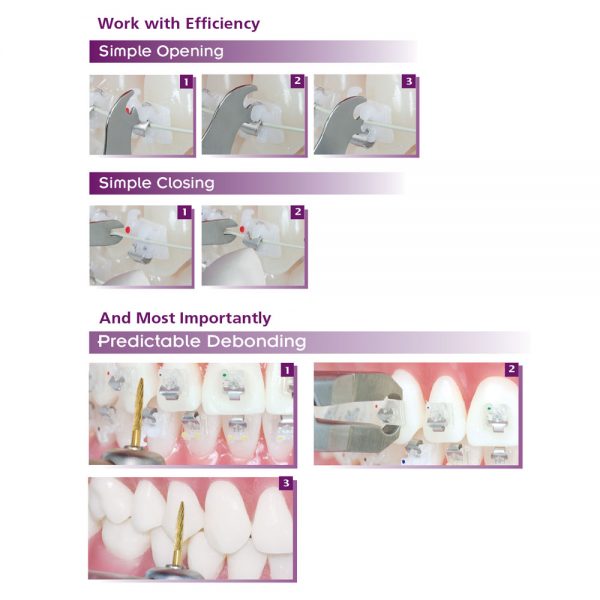 Work with Efficiency

Simple Opening

1

2

3

Simple Closing

1

2

And Most Importantly

Predictable Debonding

1

2

3