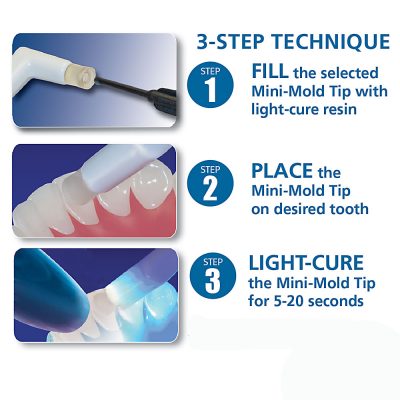 3-STEP TECHNIQUE

STEP 1

FILL the selected Mini-Mold Tip with light-cure resin

STEP 2

PLACE the Mini-Mold Tip on desired tooth

STEP 3

LIGHT-CURE the Mini-Mold Tip for 5-20 seconds